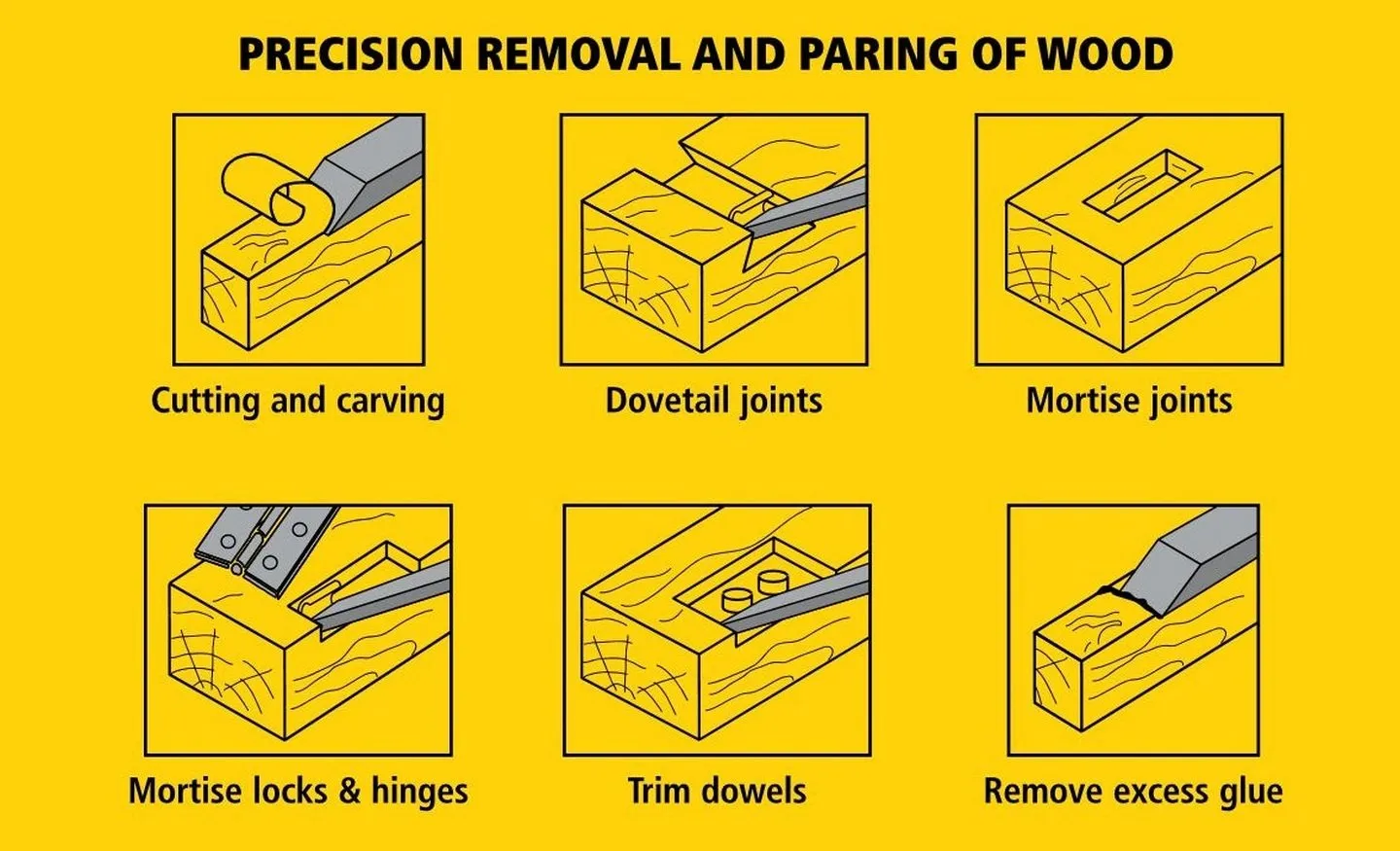 PRECISION REMOVAL AND PARING OF WOOD

Cutting and carving

Dovetail joints

Mortise joints

Mortise locks & hinges

Trim dowels

Remove excess glue